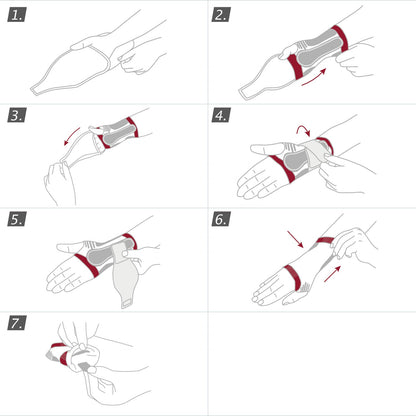 1.

2.

3.

4.

5.

6.

7.