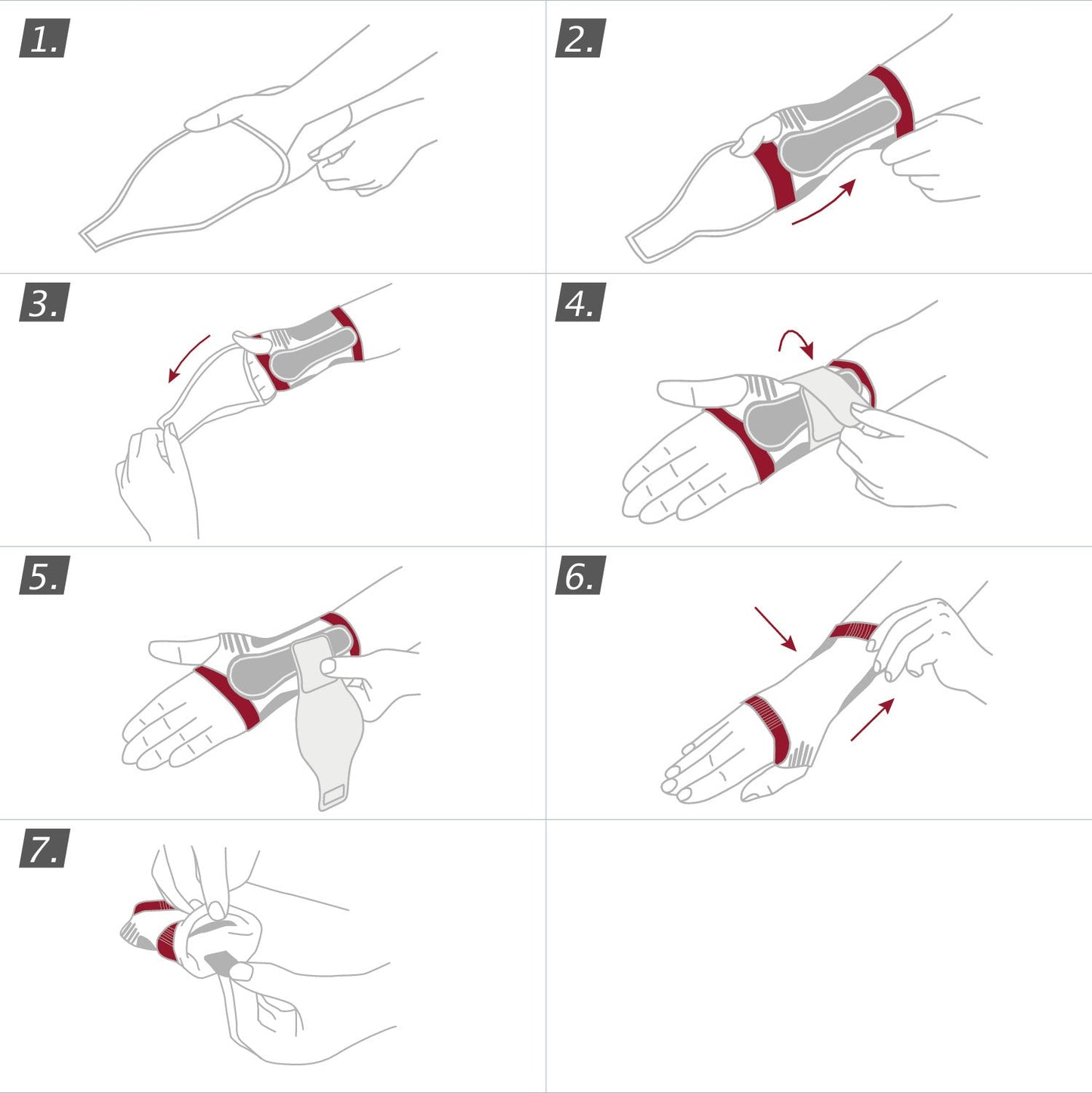 1.

2.

3.

4.

5.

6.

7.