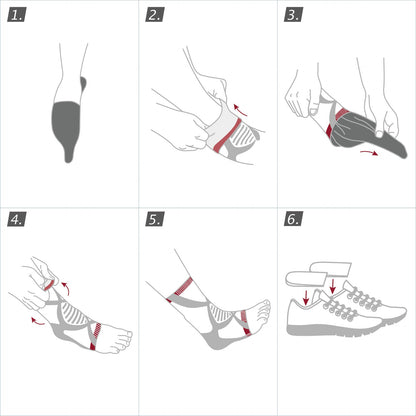 1.

2.

3.

4.

5.

6.