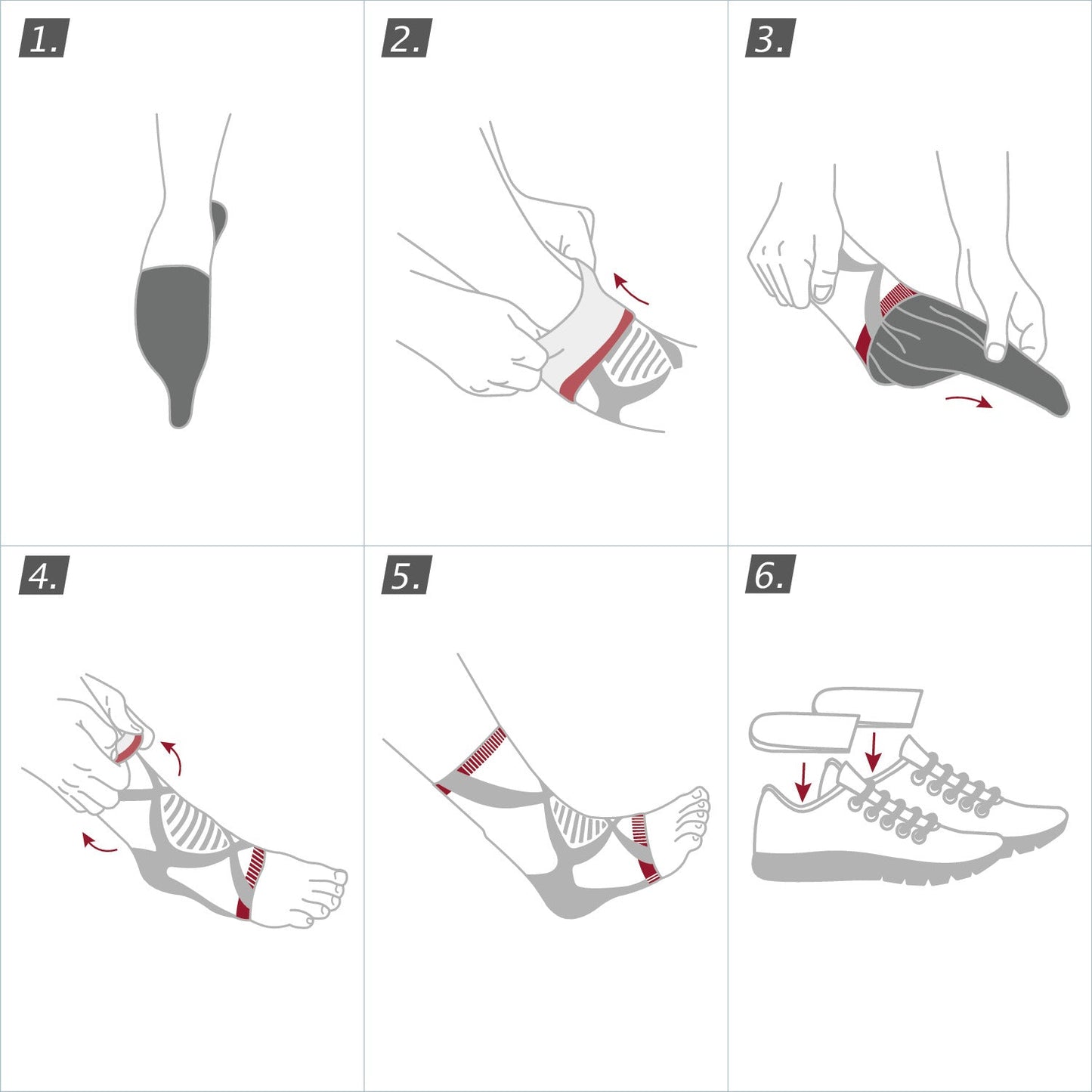 1.

2.

3.

4.

5.

6.