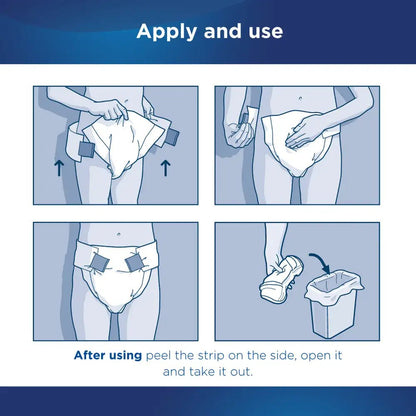 Apply and use

After using peel the strip on the side, open it and take it out.