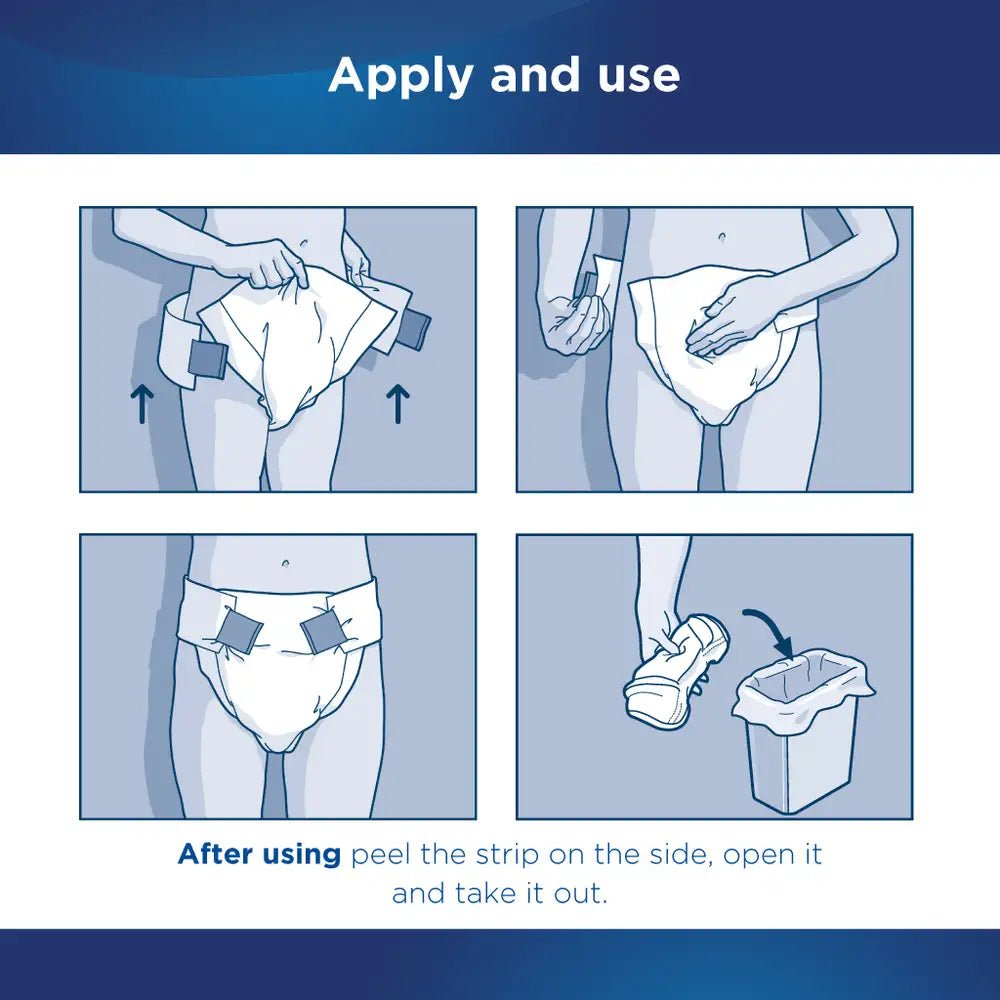 Apply and use

After using peel the strip on the side, open it and take it out.