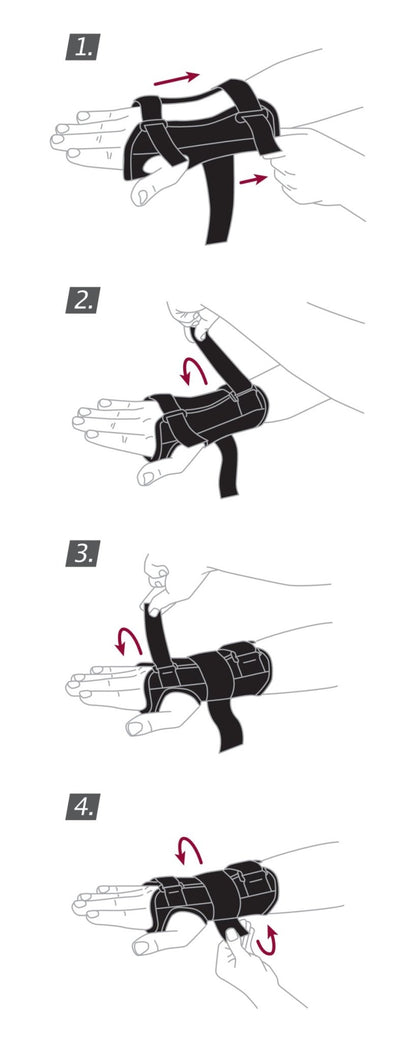 1.

2.

3.

4.