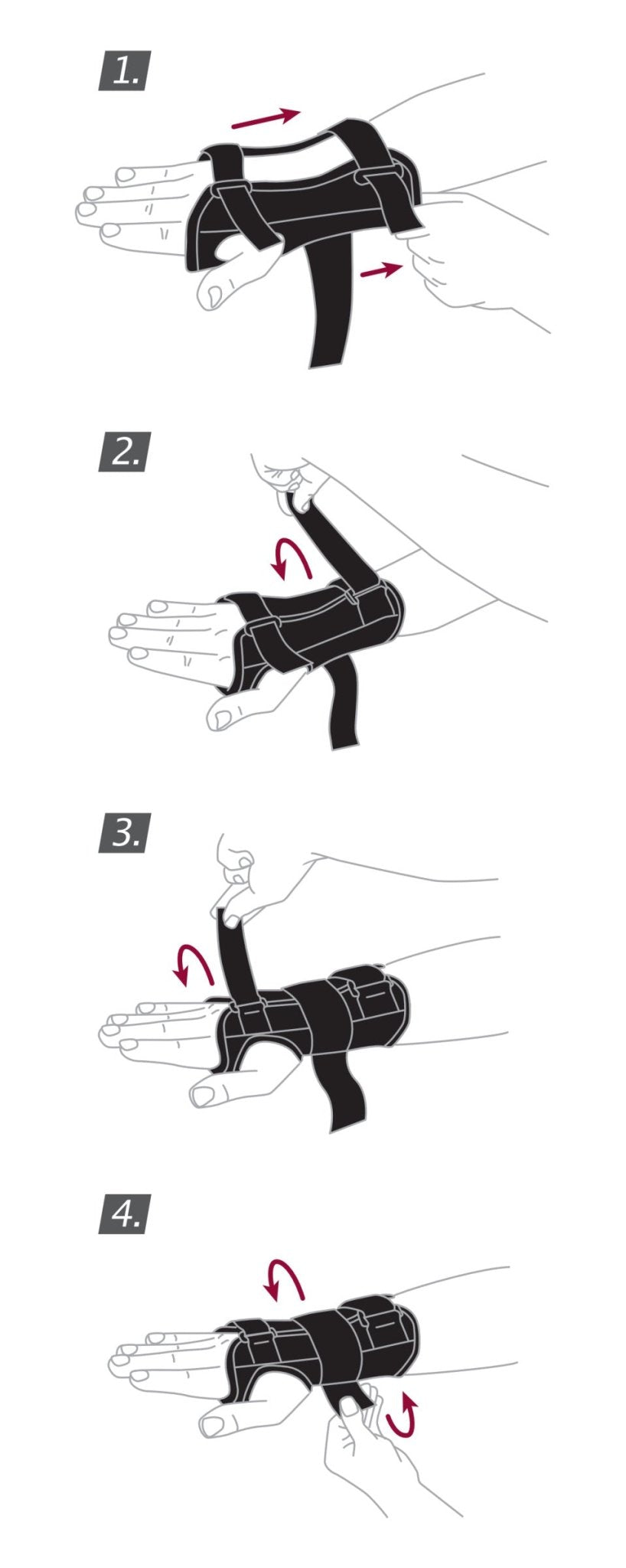 1.

2.

3.

4.